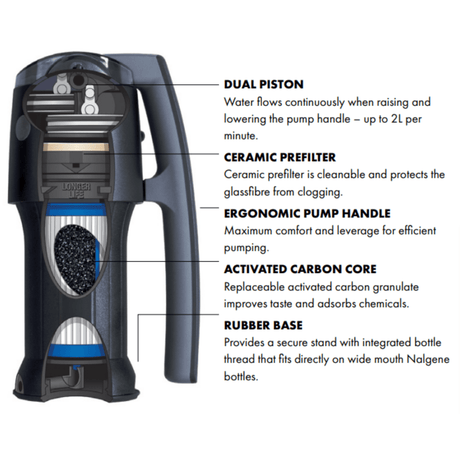 LONGER LIFE

DUAL PISTON
Water flows continuously when raising and lowering the pump handle – up to 2L per minute.

CERAMIC PREFILTER
Ceramic prefilter is cleanable and protects the glassfibre from clogging.

ERGONOMIC PUMP HANDLE
Maximum comfort and leverage for efficient pumping.

ACTIVATED CARBON CORE
Replaceable activated carbon granulate improves taste and adsorbs chemicals.

RUBBER BASE
Provides a secure stand with integrated bottle thread that fits directly on wide mouth Nalgene bottles.