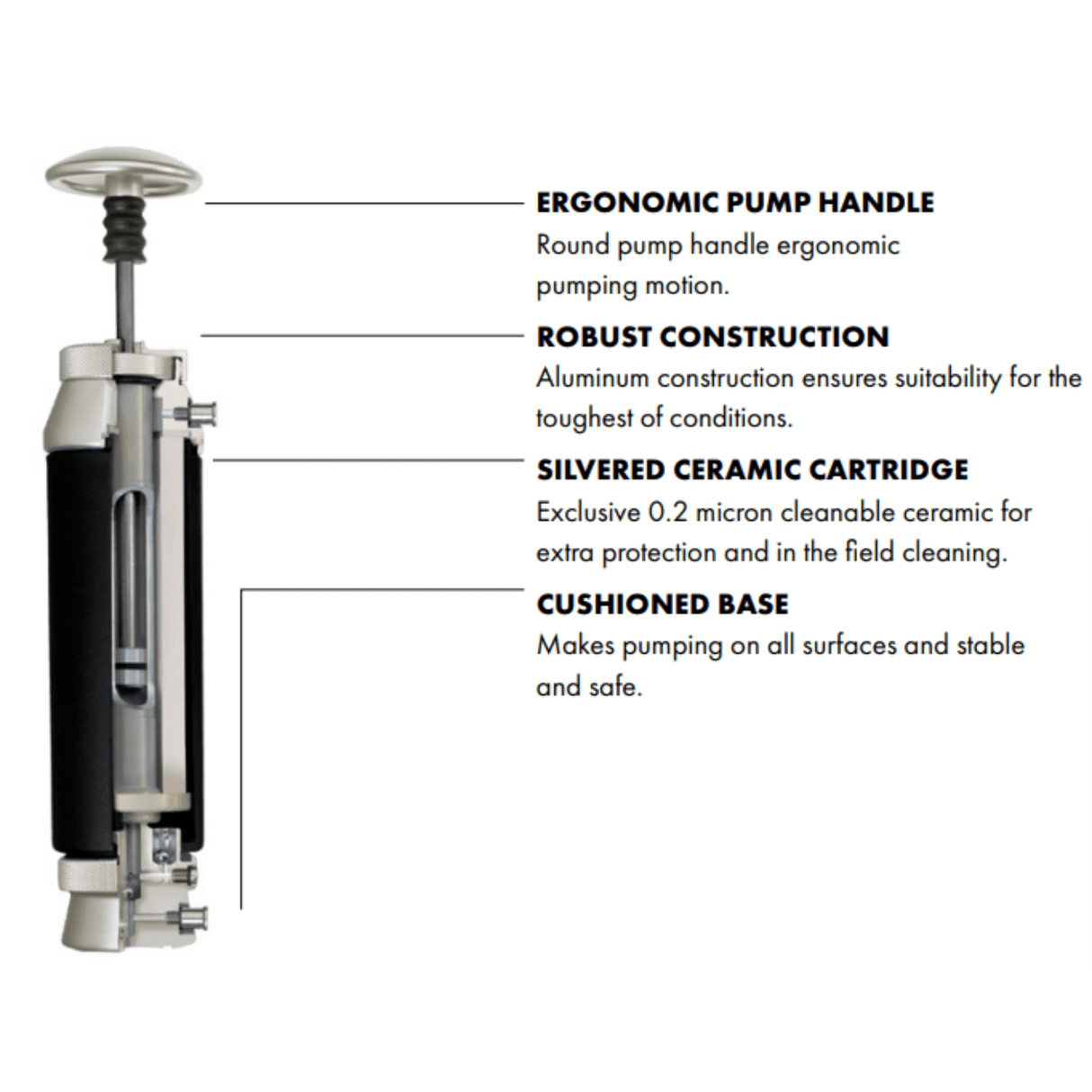 ERGONOMIC PUMP HANDLE
Round pump handle ergonomic pumping motion.

ROBUST CONSTRUCTION
Aluminum construction ensures suitability for the toughest of conditions.

SILVERED CERAMIC CARTRIDGE
Exclusive 0.2 micron cleanable ceramic for extra protection and in the field cleaning.

CUSHIONED BASE
Makes pumping on all surfaces and stable and safe.